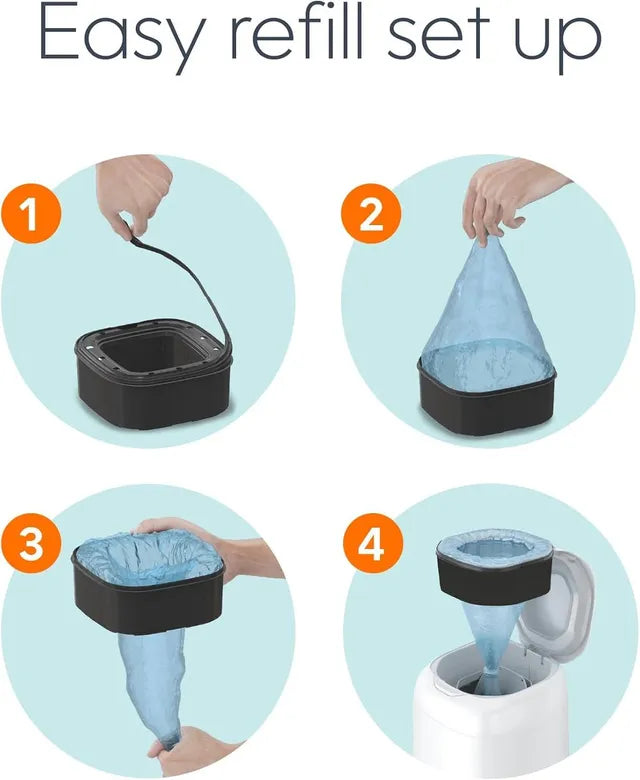 Easy refill set up

1

2

3

4