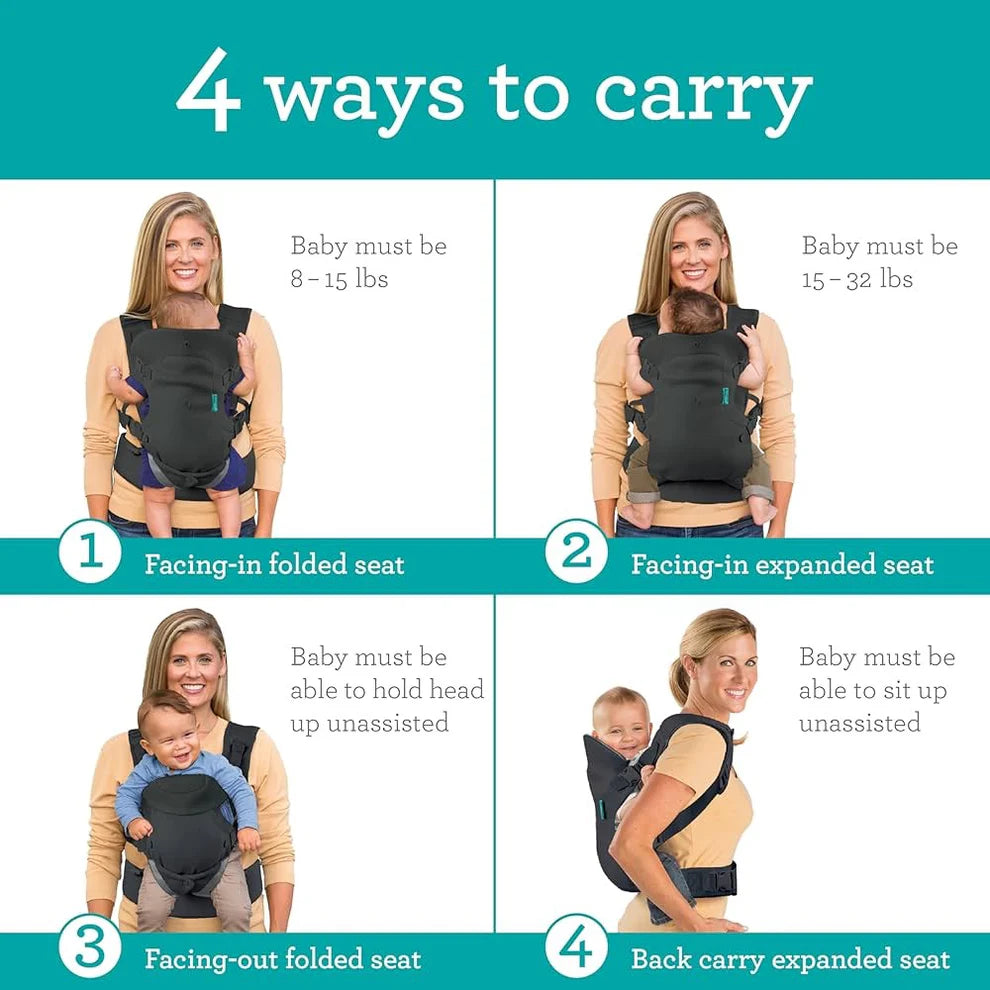 4 ways to carry

Baby must be 8 – 15 lbs

1 Facing-in folded seat

Baby must be 15 – 32 lbs

2 Facing-in expanded seat

Baby must be able to hold head up unassisted

3 Facing-out folded seat

Baby must be able to sit up unassisted

4 Back carry expanded seat